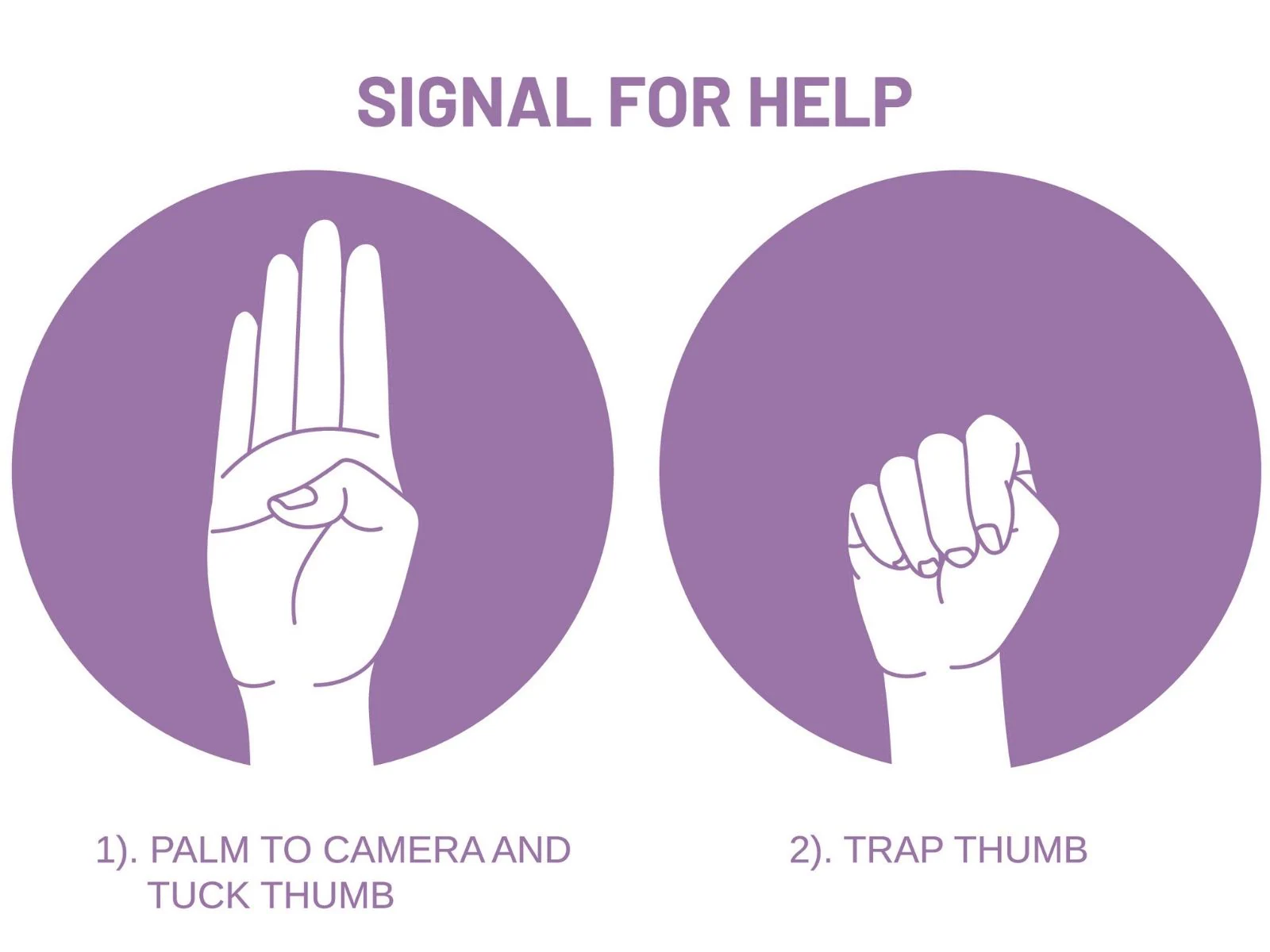 SIGNAL FOR HELP

1). PALM TO CAMERA AND TUCK THUMB

2). TRAP THUMB